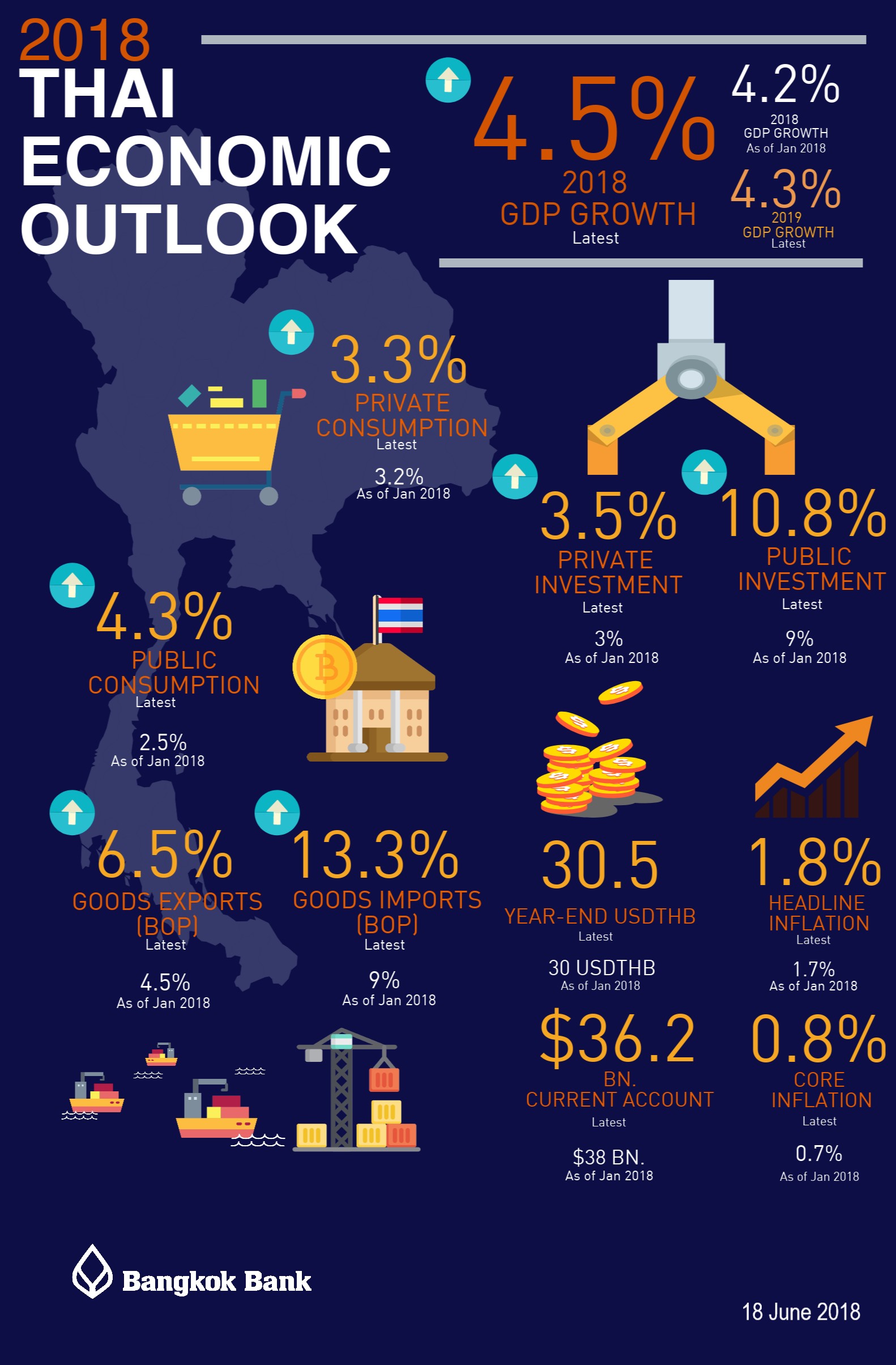 2018
THAI
ECONOMIC
OUTLOOK

4.5%
2018
GDP GROWTH
Latest

4.2%
2018
GDP GROWTH
As of Jan 2018

4.3%
2019
GDP GROWTH
Latest

3.3%
PRIVATE CONSUMPTION
Latest
3.2%
As of Jan 2018

3.5%
PRIVATE INVESTMENT
Latest
3%
As of Jan 2018

10.8%
PUBLIC INVESTMENT
Latest
9%
As of Jan 2018

4.3%
PUBLIC CONSUMPTION
Latest
2.5%
As of Jan 2018

6.5%
GOODS EXPORTS (BOP)
Latest
4.5%
As of Jan 2018

13.3%
GOODS IMPORTS (BOP)
Latest
9%
As of Jan 2018

30.5
YEAR-END USDTHB
Latest
30 USDTHB
As of Jan 2018

1.8%
HEADLINE INFLATION
Latest
1.7%
As of Jan 2018

$36.2
BN.
CURRENT ACCOUNT
Latest
$38 BN.
As of Jan 2018

0.8%
CORE INFLATION
Latest
0.7%
As of Jan 2018

Bangkok Bank

18 June 2018