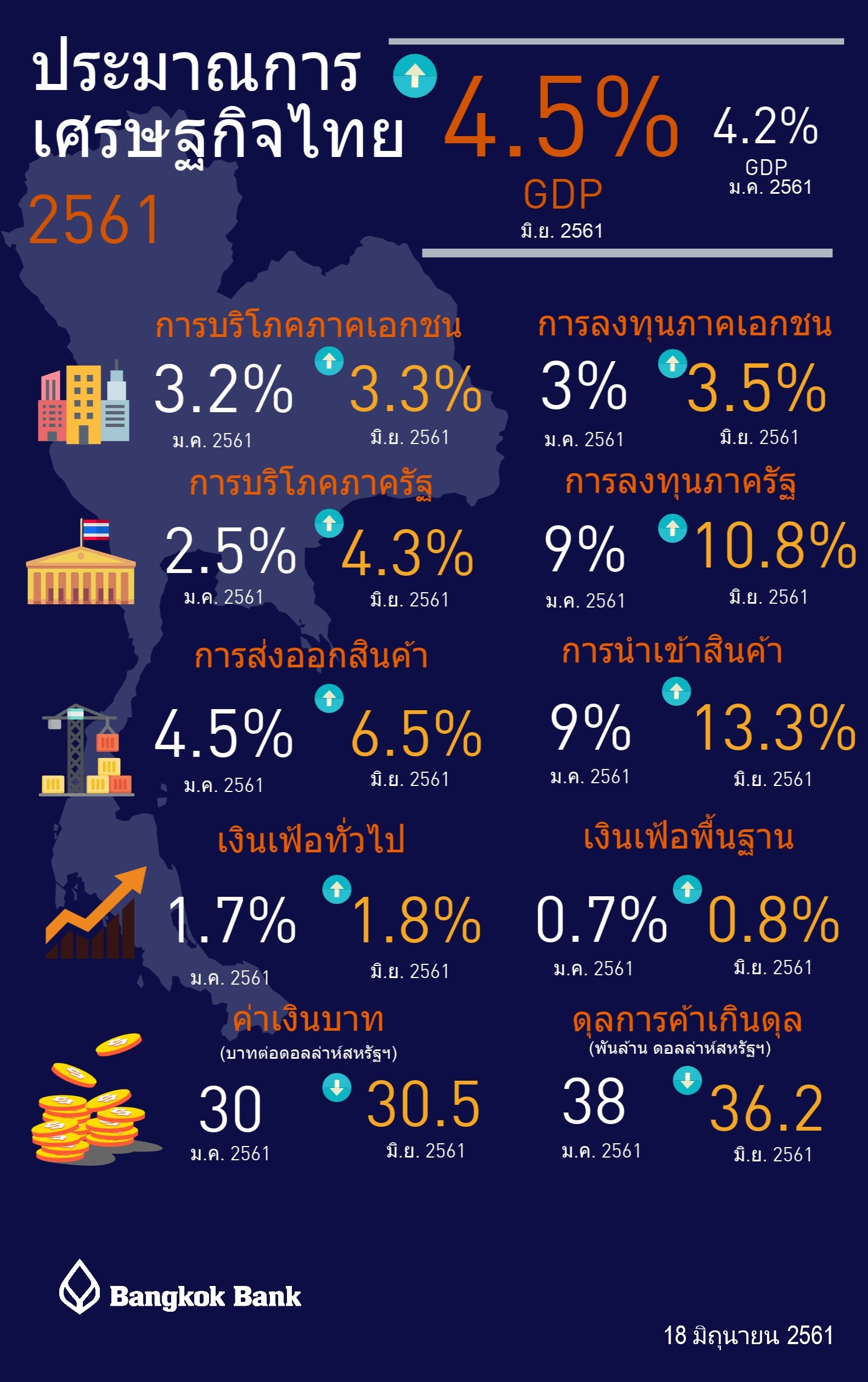 ประมาณการ
เศรษฐกิจไทย
2561

4.5%
GDP
มิ.ย. 2561

4.2%
GDP
ม.ค. 2561

การบริโภคภาคเอกชน
3.2%
ม.ค. 2561
3.3%
มิ.ย. 2561

การลงทุนภาคเอกชน
3%
ม.ค. 2561
3.5%
มิ.ย. 2561

การบริโภคภาครัฐ
2.5%
ม.ค. 2561
4.3%
มิ.ย. 2561

การลงทุนภาครัฐ
9%
ม.ค. 2561
10.8%
มิ.ย. 2561

การส่งออกสินค้า
4.5%
ม.ค. 2561
6.5%
มิ.ย. 2561

การนำเข้าสินค้า
9%
ม.ค. 2561
13.3%
มิ.ย. 2561

เงินเฟ้อทั่วไป
1.7%
ม.ค. 2561
1.8%
มิ.ย. 2561

เงินเฟ้อพื้นฐาน
0.7%
ม.ค. 2561
0.8%
มิ.ย. 2561

ค่าเงินบาท
(บาทต่อดอลล่าห์สหรัฐฯ)
30
ม.ค. 2561
30.5
มิ.ย. 2561

ดุลการค้าเกินดุล
(พันล้าน ดอลล่าห์สหรัฐฯ)
38
ม.ค. 2561
36.2
มิ.ย. 2561

Bangkok Bank

18 มิถุนายน 2561