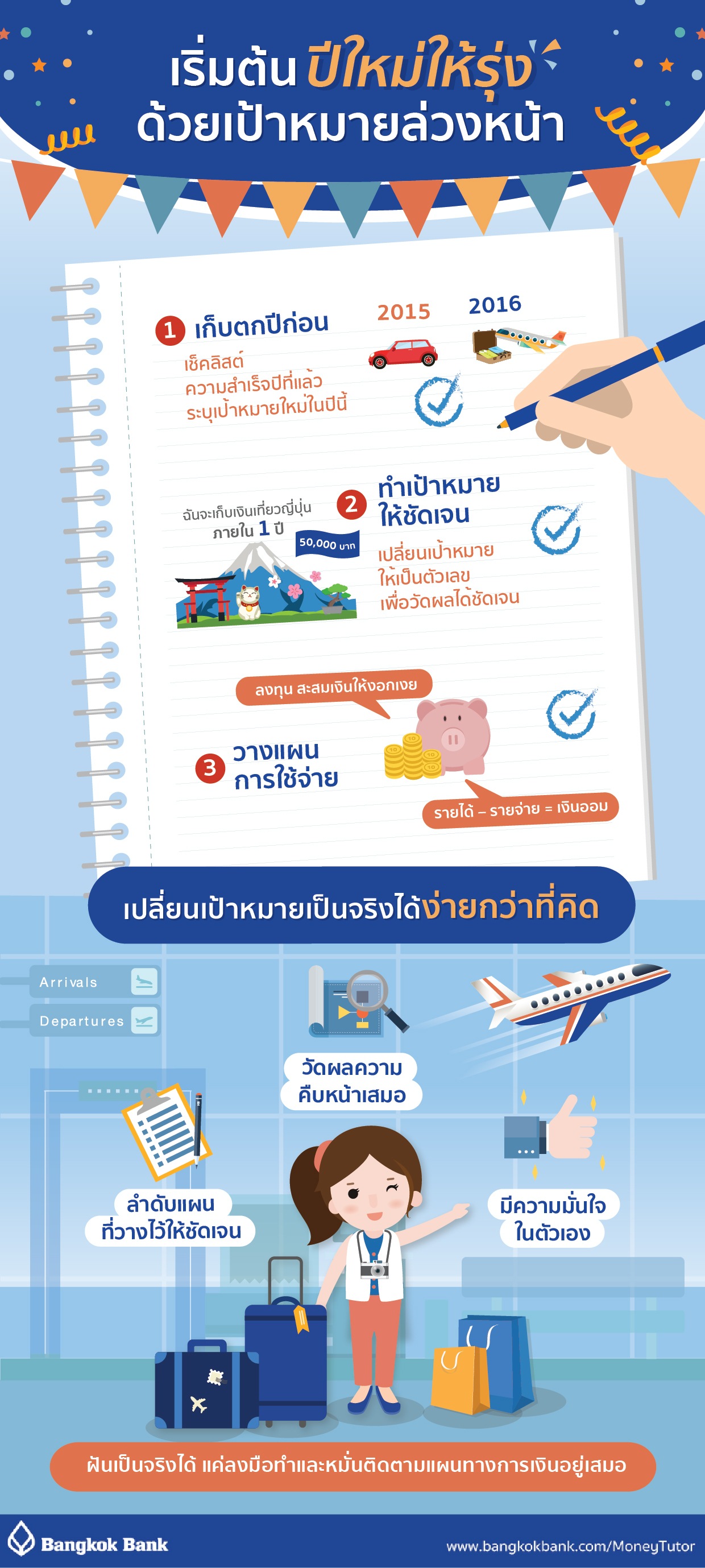 เริ่มต้น ปีใหม่ให้รุ่ง
ด้วยเป้าหมายล่วงหน้า

1 เก็บตกปีก่อน
เช็คลิสต์
ความสำเร็จปีที่แล้ว
ระบุเป้าหมายใหม่ในปีนี้

2015
2016

ฉันจะเก็บเงินเที่ยวญี่ปุ่น
ภายใน 1 ปี
50,000 บาท

2 ทำเป้าหมาย
ให้ชัดเจน
เปลี่ยนเป้าหมาย
ให้เป็นตัวเลข
เพื่อวัดผลได้ชัดเจน

ลงทุน สะสมเงินให้งอกเงย

3 วางแผน
การใช้จ่าย

รายได้ – รายจ่าย = เงินออม

เปลี่ยนเป้าหมายเป็นจริงได้ง่ายกว่าที่คิด

Arrivals
Departures

วัดผลความ
คืบหน้าเสมอ

ลำดับแผน
ที่วางไว้ให้ชัดเจน

มีความมั่นใจ
ในตัวเอง

ฝันเป็นจริงได้ แค่ลงมือทำและหมั่นติดตามแผนทางการเงินอยู่เสมอ

Bangkok Bank
www.bangkokbank.com/MoneyTutor